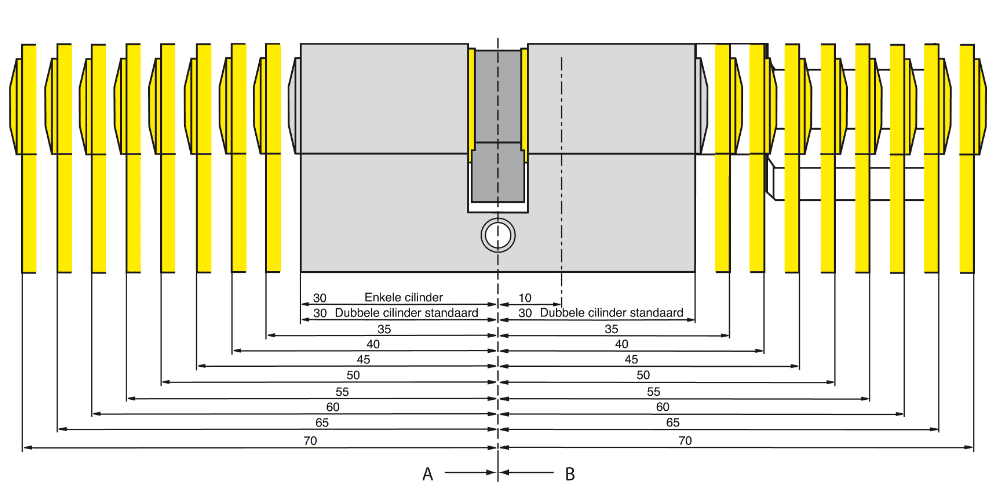 30 Enkele cilinder
10
30 Dubbele cilinder standaard
30 Dubbele cilinder standaard
35
35
40
40
45
45
50
50
55
55
60
60
65
65
70
70
A
B